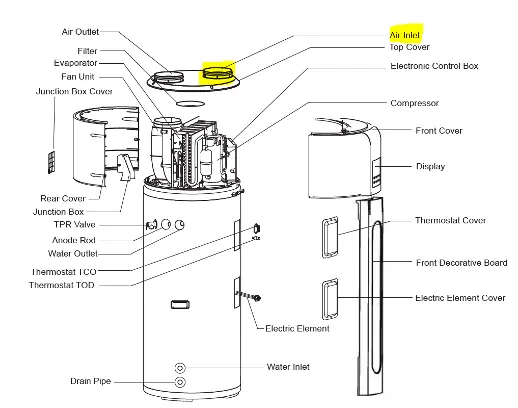 Air Outlet
Filter
Evaporator
Fan Unit
Junction Box Cover
Rear Cover
Junction Box
TPR Valve
Anode Rod
Water Outlet
Thermostat TCO
Thermostat TOD
Drain Pipe
Air Inlet
Top Cover
Electronic Control Box
Compressor
Front Cover
Display
Thermostat Cover
Front Decorative Board
Electric Element Cover
Electric Element
Water Inlet